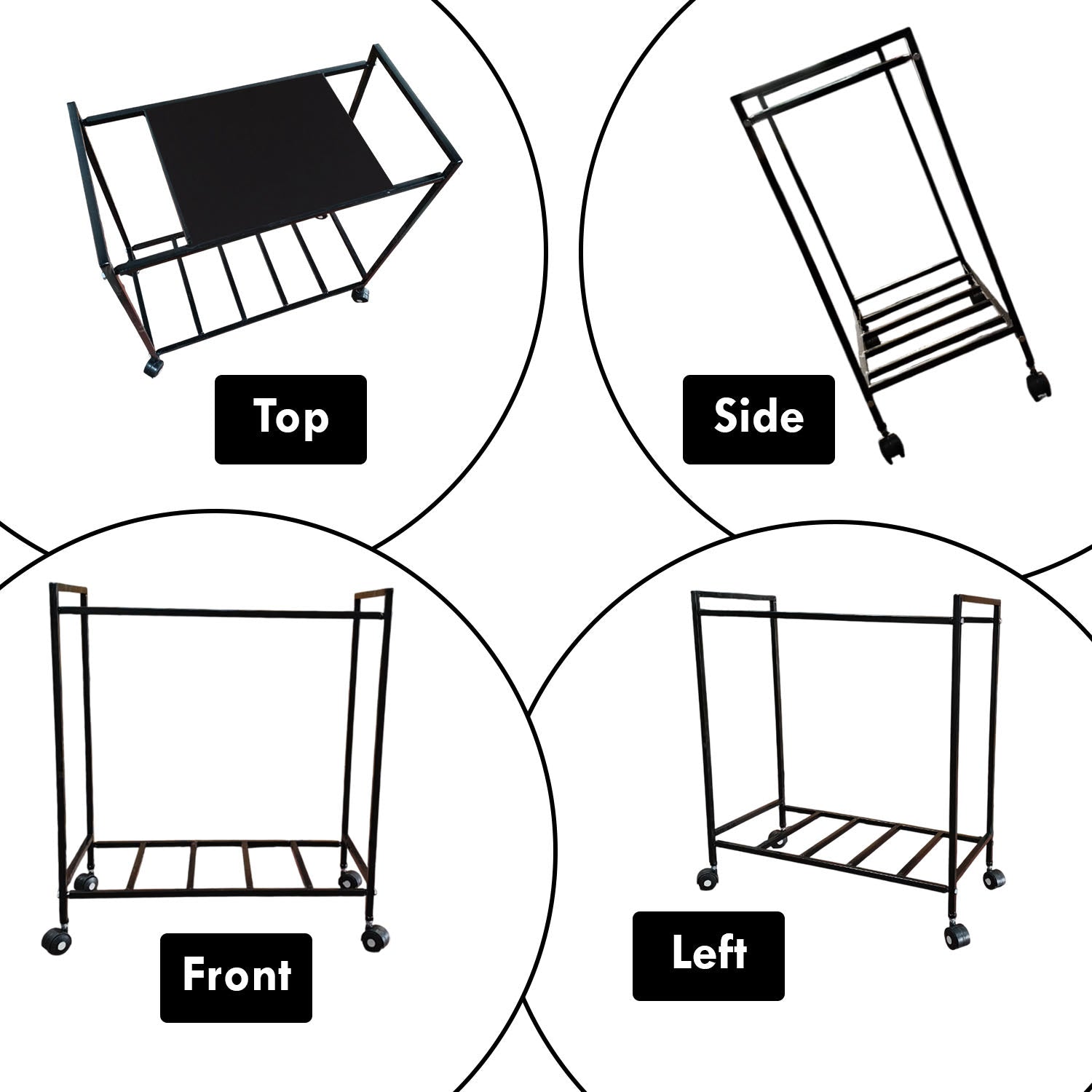 Top

Side

Front

Left